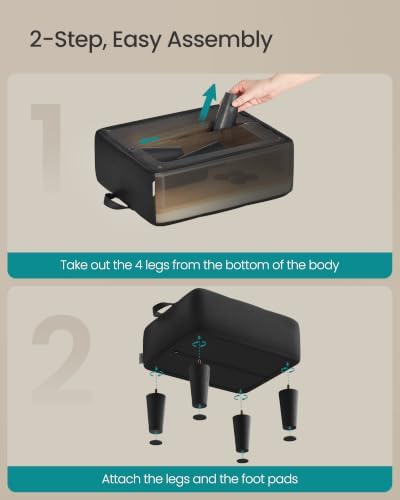 2-Step, Easy Assembly

1

Take out the 4 legs from the bottom of the body

2

Attach the legs and the foot pads