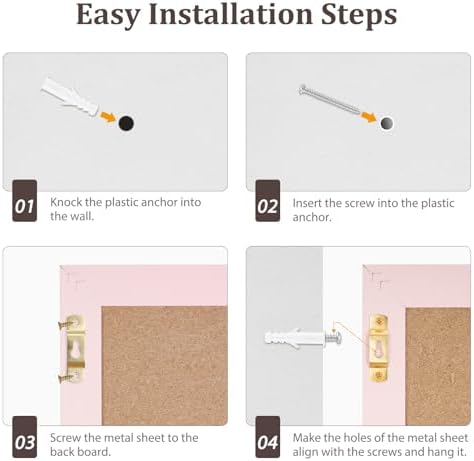 Easy Installation Steps

01 Knock the plastic anchor into the wall.

02 Insert the screw into the plastic anchor.

03 Screw the metal sheet to the back board.

04 Make the holes of the metal sheet align with the screws and hang it.