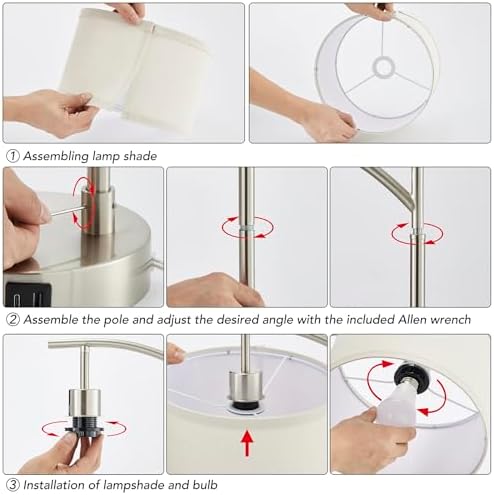 ① Assembling lamp shade

② Assemble the pole and adjust the desired angle with the included Allen wrench

③ Installation of lampshade and bulb