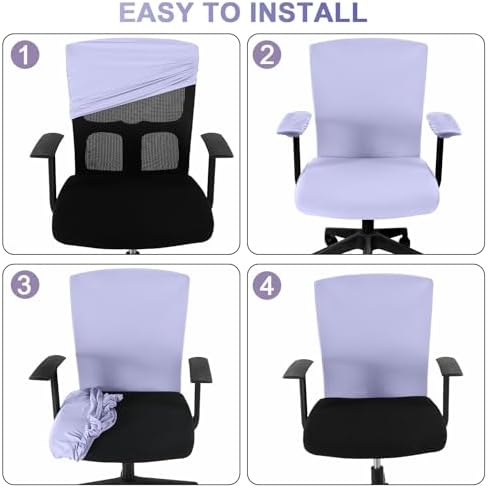 EASY TO INSTALL

1

2

3

4