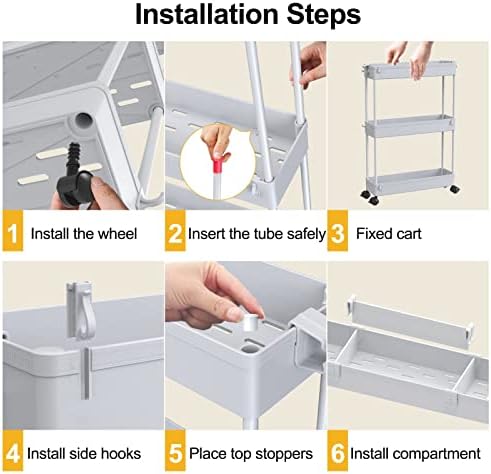 Installation Steps

1 Install the wheel

2 Insert the tube safely

3 Fixed cart

4 Install side hooks

5 Place top stoppers

6 Install compartment