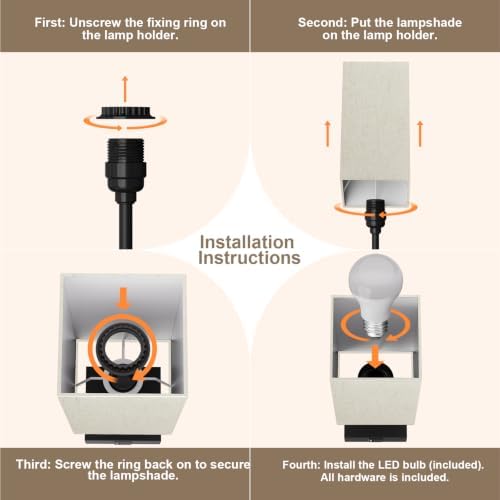 First: Unscrew the fixing ring on the lamp holder.

Second: Put the lampshade on the lamp holder.

Installation Instructions

Third: Screw the ring back on to secure the lampshade.

Fourth: Install the LED bulb (included). All hardware is included.