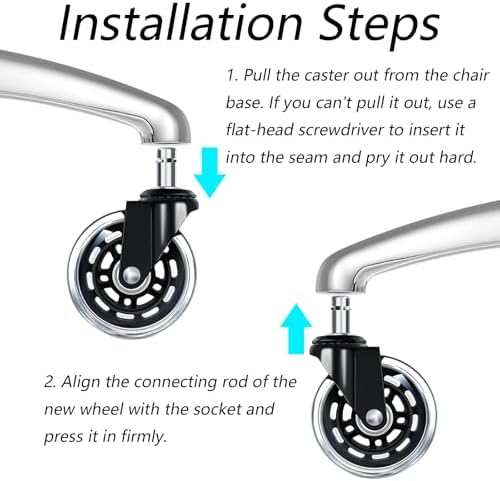 Installation Steps

1. Pull the caster out from the chair base. If you can't pull it out, use a flat-head screwdriver to insert it into the seam and pry it out hard.

2. Align the connecting rod of the new wheel with the socket and press it in firmly.