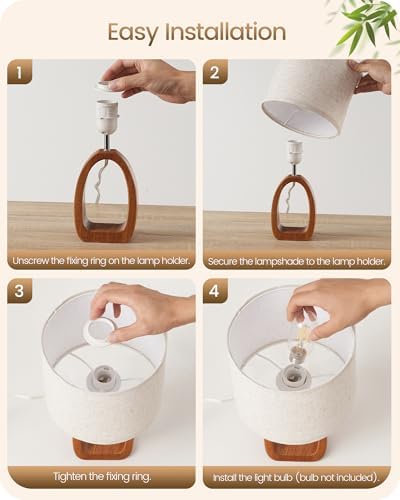 Easy Installation

1

Unscrew the fixing ring on the lamp holder.

2

Secure the lampshade to the lamp holder.

3

Tighten the fixing ring.

4

Install the light bulb (bulb not included).