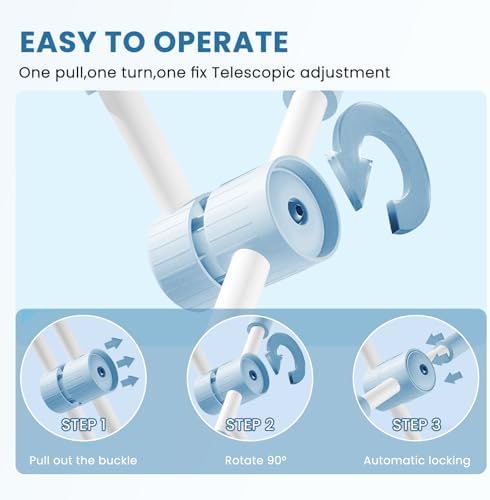 EASY TO OPERATE

One pull,one turn,one fix Telescopic adjustment

STEP 1

Pull out the buckle

STEP 2

Rotate 90º

STEP 3

Automatic locking