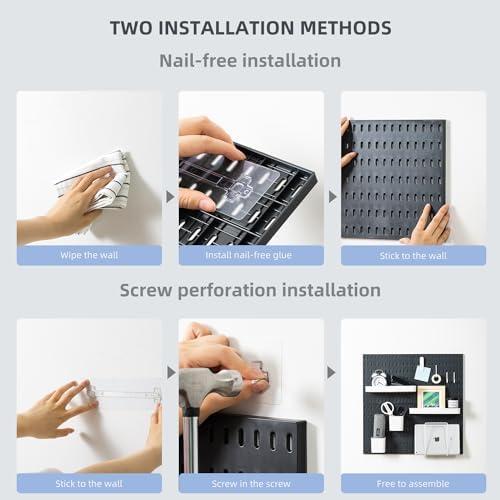 TWO INSTALLATION METHODS

Nail-free installation

Wipe the wall

Install nail-free glue

Stick to the wall

Screw perforation installation

Stick to the wall

Screw in the screw

Free to assemble