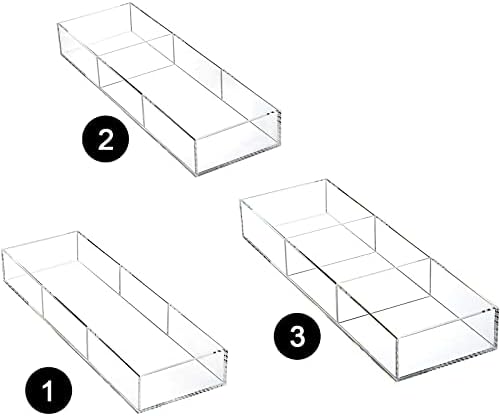 2

3

1