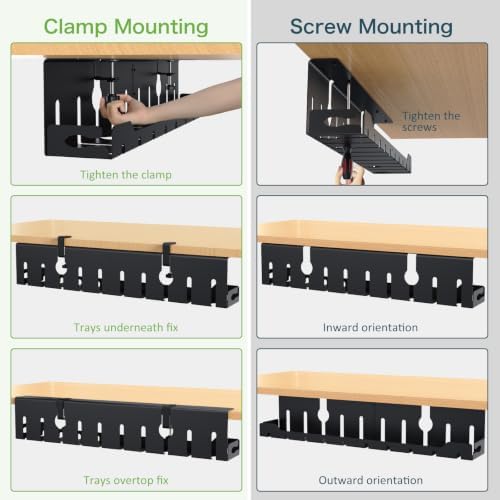 Clamp Mounting

Tighten the clamp

Trays underneath fix

Trays overtop fix

Screw Mounting

Tighten the screws

Inward orientation

Outward orientation