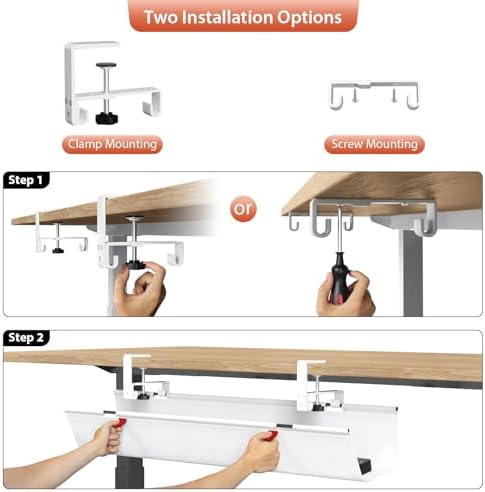 Two Installation Options

Clamp Mounting

Screw Mounting

Step 1

or

Step 2