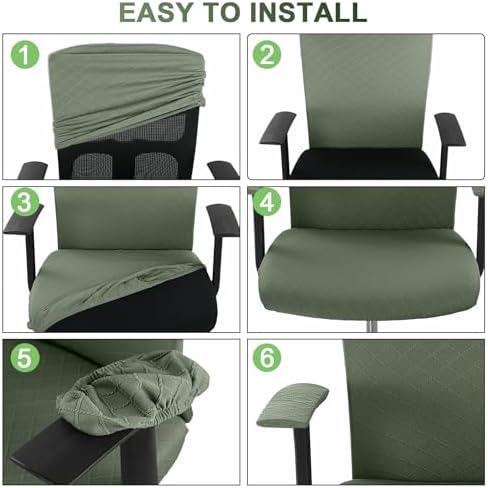 EASY TO INSTALL

1

2

3

4

5

6