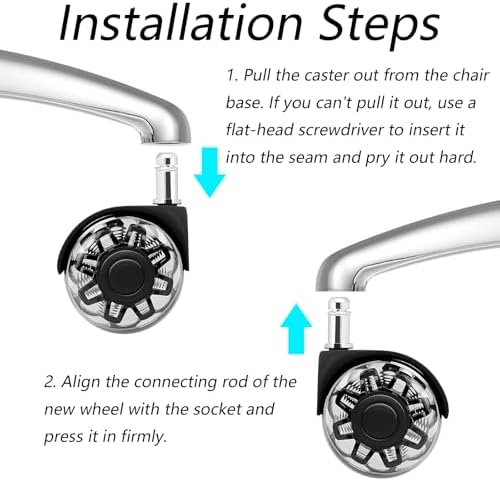 Installation Steps

1. Pull the caster out from the chair base. If you can't pull it out, use a flat-head screwdriver to insert it into the seam and pry it out hard.

2. Align the connecting rod of the new wheel with the socket and press it in firmly.