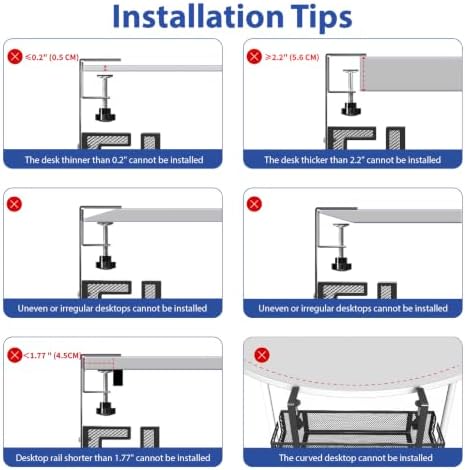 Installation Tips

≤0.2" (0.5 CM)

The desk thinner than 0.2" cannot be installed

≥2.2" (5.6 CM)

The desk thicker than 2.2" cannot be installed

Uneven or irregular desktops cannot be installed

Uneven or irregular desktops cannot be installed

<1.77 " (4.5CM)

Desktop rail shorter than 1.77" cannot be installed

The curved desktop cannot be installed