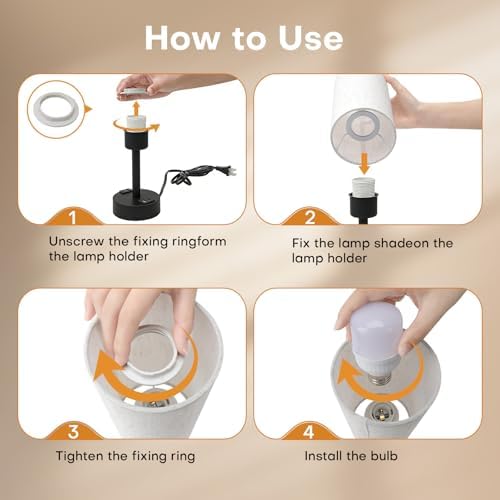 How to Use

1

Unscrew the fixing ringform the lamp holder

2

Fix the lamp shadeon the lamp holder

3

Tighten the fixing ring

4

Install the bulb