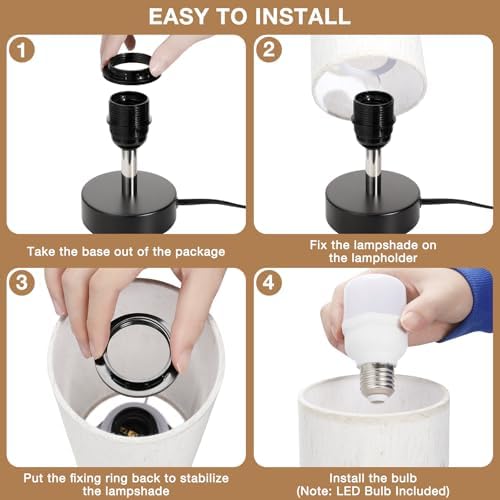 EASY TO INSTALL

1

Take the base out of the package

2

Fix the lampshade on the lampholder

3

Put the fixing ring back to stabilize the lampshade

4

Install the bulb
(Note: LED Bulb Included)