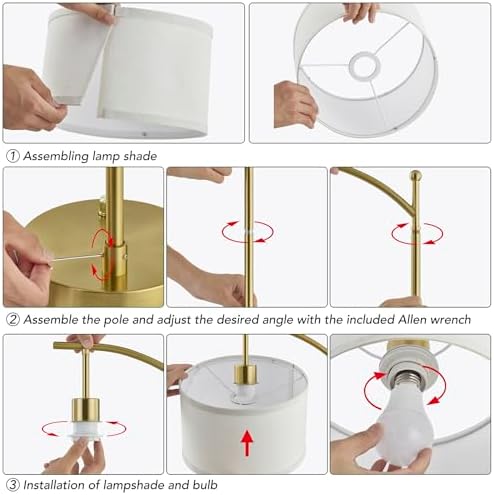 ① Assembling lamp shade

② Assemble the pole and adjust the desired angle with the included Allen wrench

③ Installation of lampshade and bulb