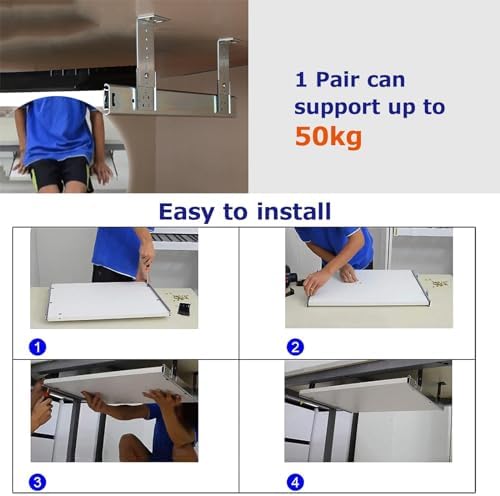 1 Pair can support up to
50kg

Easy to install

1

2

3

4