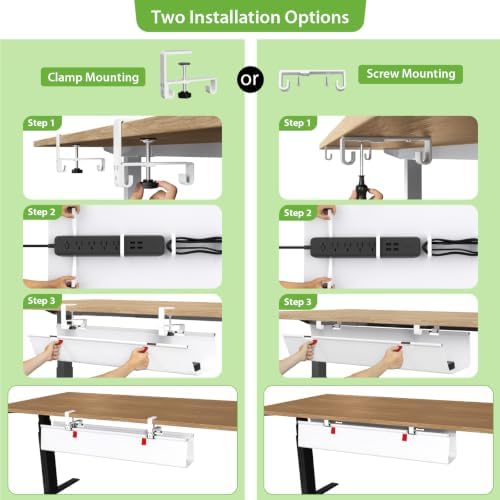 Two Installation Options

Clamp Mounting

or

Screw Mounting

Step 1

Step 2

Step 3

Step 1

Step 2

Step 3