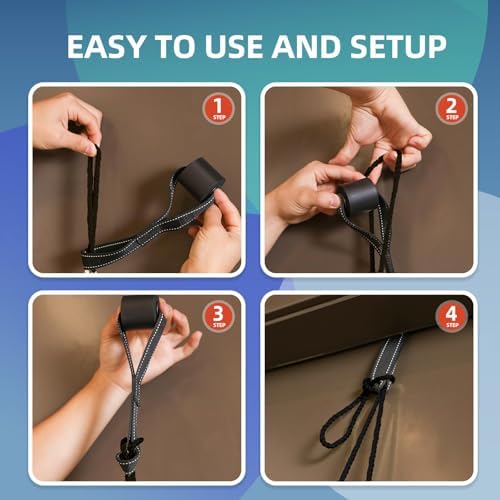 EASY TO USE AND SETUP

1
STEP

2
STEP

3
STEP

4
STEP