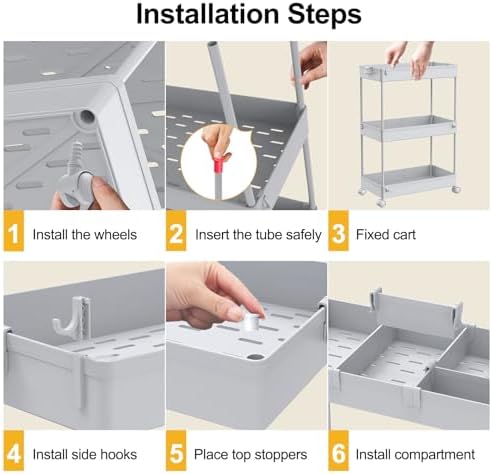 Installation Steps

1 Install the wheels

2 Insert the tube safely

3 Fixed cart

4 Install side hooks

5 Place top stoppers

6 Install compartment