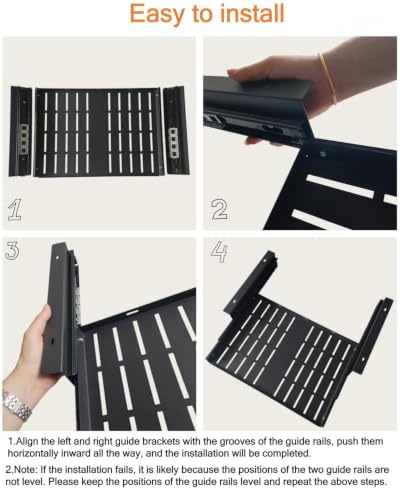 Easy to install

1

2

3

4

1.Align the left and right guide brackets with the grooves of the guide rails, push them horizontally inward all the way, and the installation will be completed.

2.Note: If the installation fails, it is likely because the positions of the two guide rails are not level. Please keep the positions of the guide rails level and repeat the above steps.