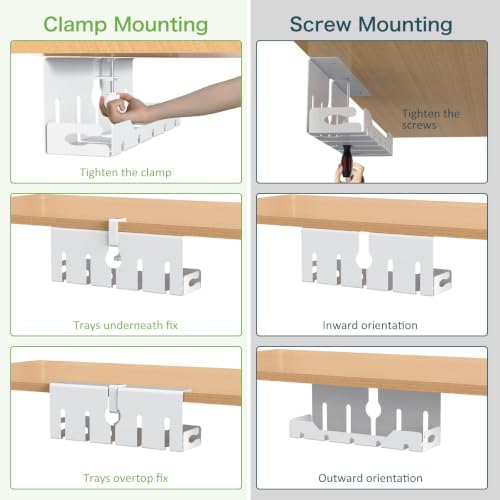 Clamp Mounting

Tighten the clamp

Trays underneath fix

Trays overtop fix

Screw Mounting

Tighten the screws

Inward orientation

Outward orientation