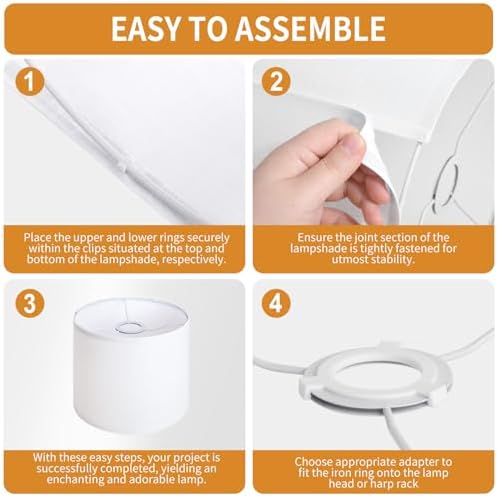 EASY TO ASSEMBLE

1

Place the upper and lower rings securely within the clips situated at the top and bottom of the lampshade, respectively.

2

Ensure the joint section of the lampshade is tightly fastened for utmost stability.

3

With these easy steps, your project is successfully completed, yielding an enchanting and adorable lamp.

4

Choose appropriate adapter to fit the iron ring onto the lamp head or harp rack