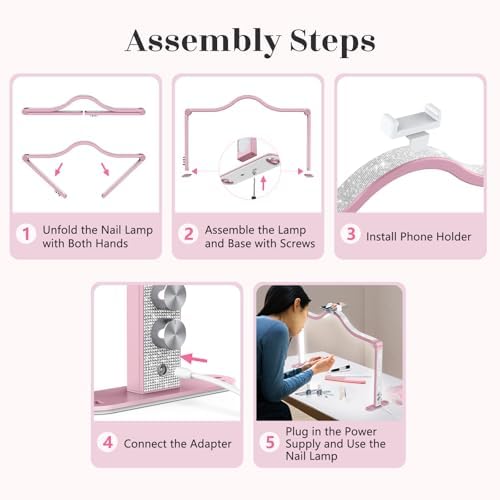 Assembly Steps

1 Unfold the Nail Lamp with Both Hands

2 Assemble the Lamp and Base with Screws

3 Install Phone Holder

4 Connect the Adapter

5 Plug in the Power Supply and Use the Nail Lamp