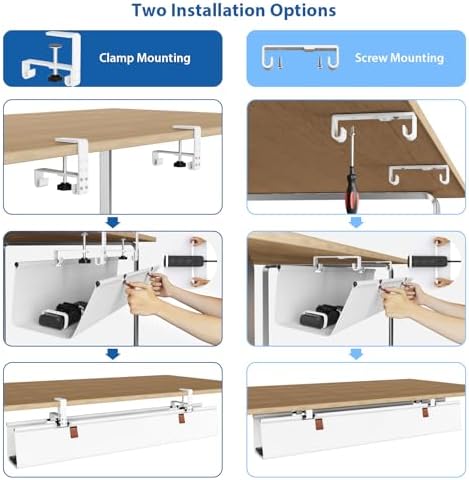 Two Installation Options

Clamp Mounting

Screw Mounting