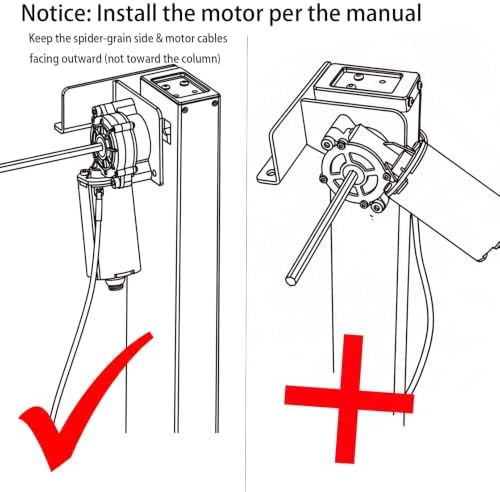 Notice: Install the motor per the manual

Keep the spider-grain side & motor cables facing outward (not toward the column)