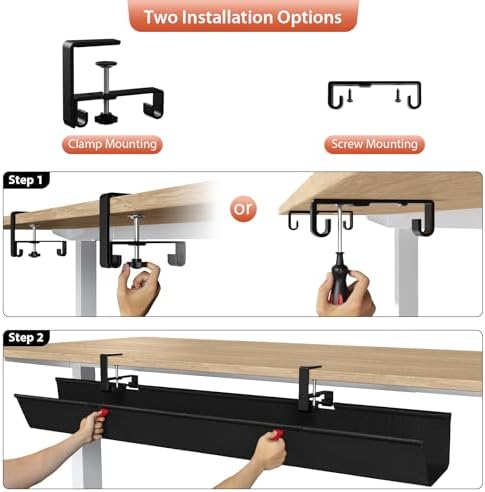 Two Installation Options

Clamp Mounting

Screw Mounting

Step 1

or

Step 2