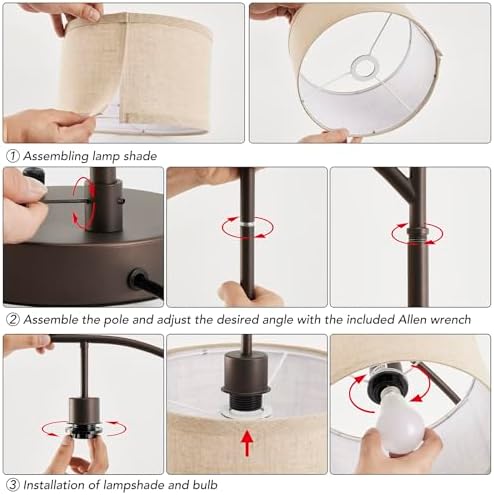 ① Assembling lamp shade

② Assemble the pole and adjust the desired angle with the included Allen wrench

③ Installation of lampshade and bulb