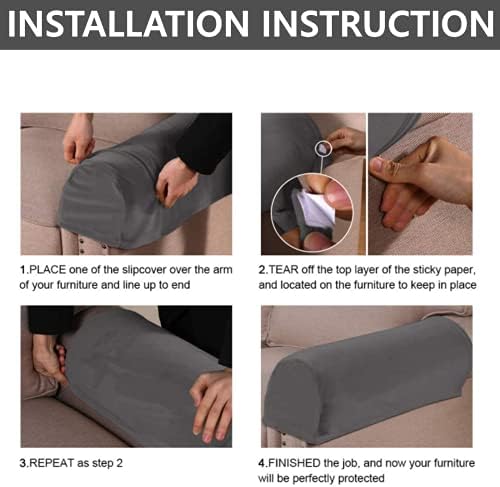 INSTALLATION INSTRUCTION

1.PLACE one of the slipcover over the arm of your furniture and line up to end

2.TEAR off the top layer of the sticky paper, and located on the furniture to keep in place

3.REPEAT as step 2

4.FINISHED the job, and now your furniture will be perfectly protected