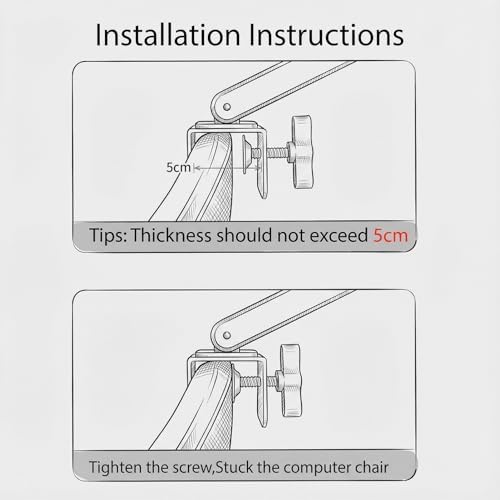 Installation Instructions

5cm

Tips: Thickness should not exceed 5cm

Tighten the screw,Stuck the computer chair