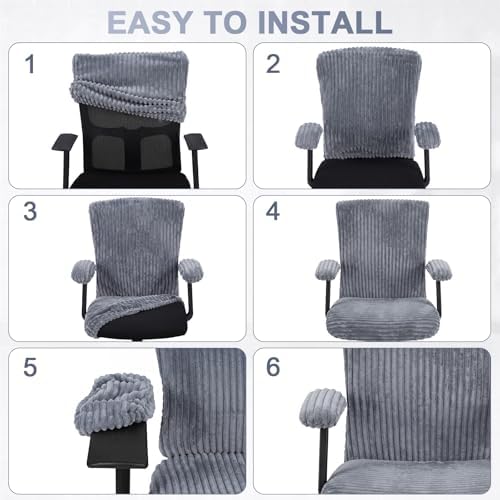 EASY TO INSTALL

1

2

3

4

5

6