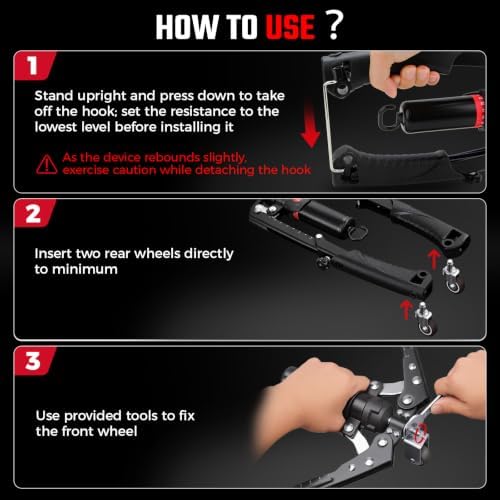 HOW TO USE ?

1

Stand upright and press down to take off the hook; set the resistance to the lowest level before installing it

As the device rebounds slightly, exercise caution while detaching the hook

2

Insert two rear wheels directly to minimum

3

Use provided tools to fix the front wheel