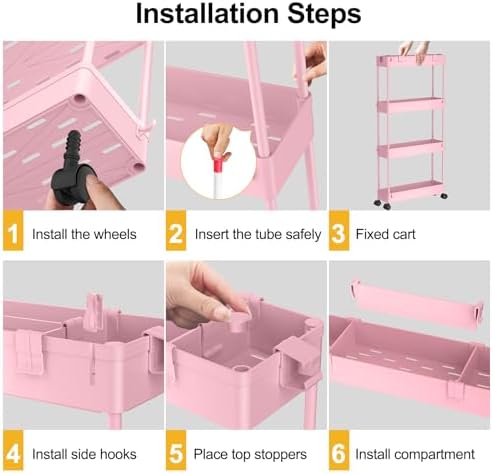 Installation Steps

1 Install the wheels

2 Insert the tube safely

3 Fixed cart

4 Install side hooks

5 Place top stoppers

6 Install compartment