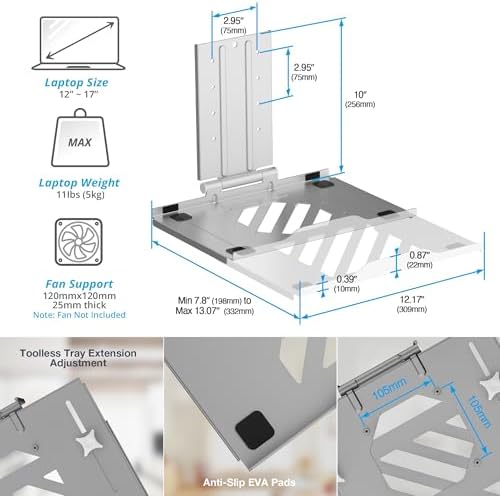 Laptop Size
12" ~ 17"

MAX

Laptop Weight
11lbs (5kg)

Fan Support
120mmx120mm
25mm thick
Note: Fan Not Included

2.95"
(75mm)

2.95"
(75mm)

10"
(256mm)

0.87"
(22mm)

0.39"
(10mm)

Min 7.8" (198mm) to
Max 13.07" (332mm)

12.17"
(309mm)

Toolless Tray Extension Adjustment

Anti-Slip EVA Pads

105mm

105mm