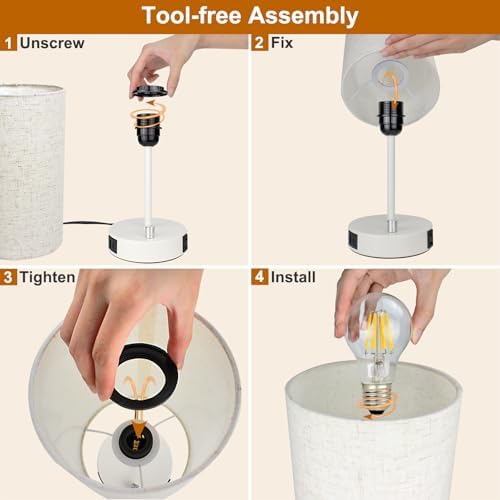 Tool-free Assembly

1 Unscrew

2 Fix

3 Tighten

4 Install