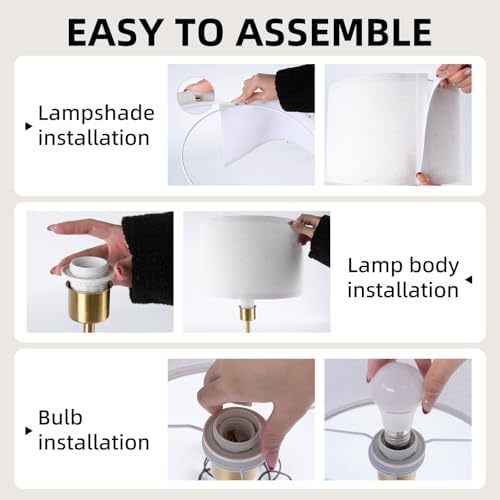 EASY TO ASSEMBLE

Lampshade installation

Lamp body installation

Bulb installation