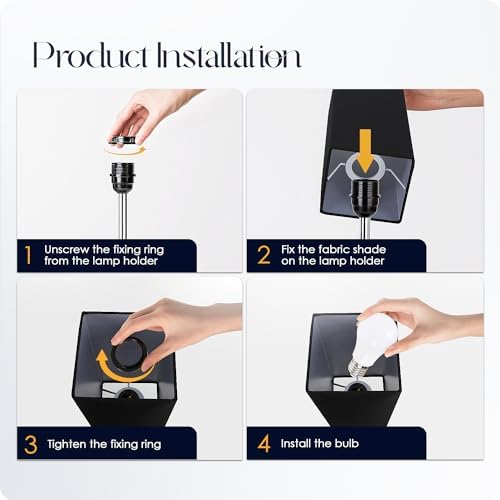 Product Installation

1 Unscrew the fixing ring from the lamp holder

2 Fix the fabric shade on the lamp holder

3 Tighten the fixing ring

4 Install the bulb