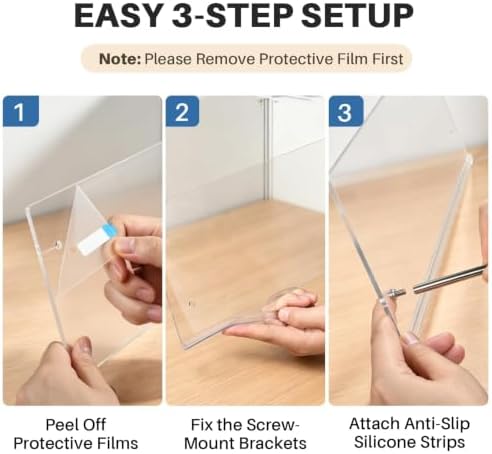 EASY 3-STEP SETUP

Note: Please Remove Protective Film First

1

2

3

Peel Off Protective Films

Fix the Screw-Mount Brackets

Attach Anti-Slip Silicone Strips