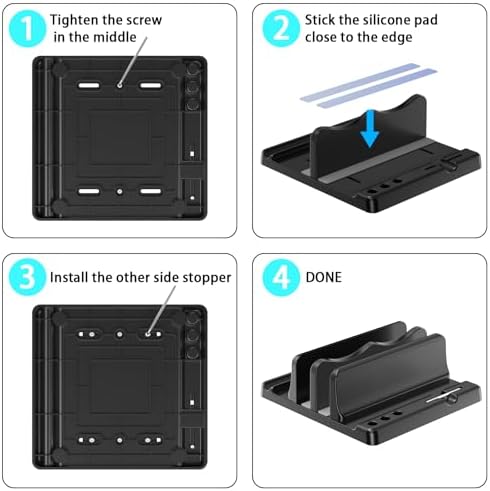 1 Tighten the screw in the middle

2 Stick the silicone pad close to the edge

3 Install the other side stopper

4 DONE