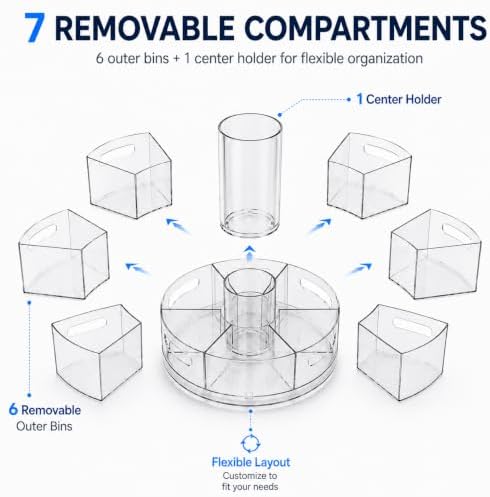 7 REMOVABLE COMPARTMENTS

6 outer bins + 1 center holder for flexible organization

1 Center Holder

6 Removable Outer Bins

Flexible Layout
Customize to fit your needs