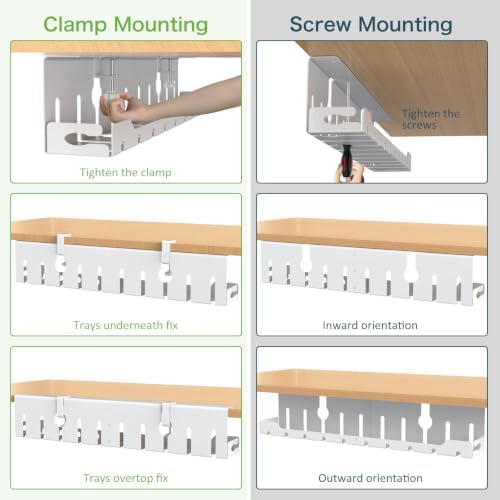 Clamp Mounting

Tighten the clamp

Trays underneath fix

Trays overtop fix

Screw Mounting

Tighten the screws

Inward orientation

Outward orientation