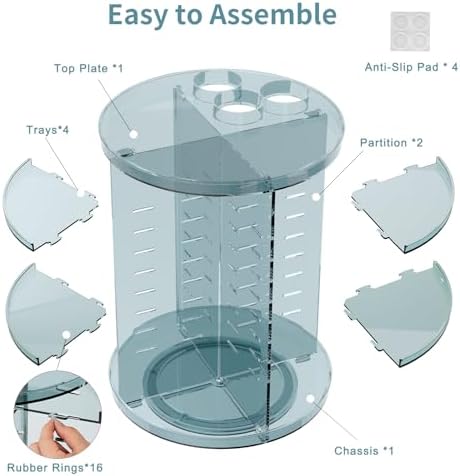 Easy to Assemble

Top Plate *1

Anti-Slip Pad * 4

Trays*4

Partition *2

Chassis *1

Rubber Rings*16