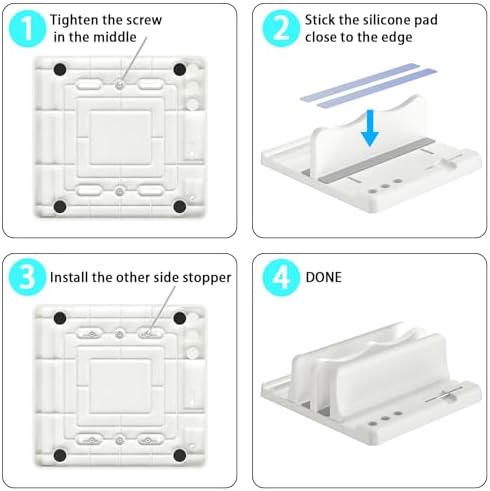 1 Tighten the screw in the middle

2 Stick the silicone pad close to the edge

3 Install the other side stopper

4 DONE