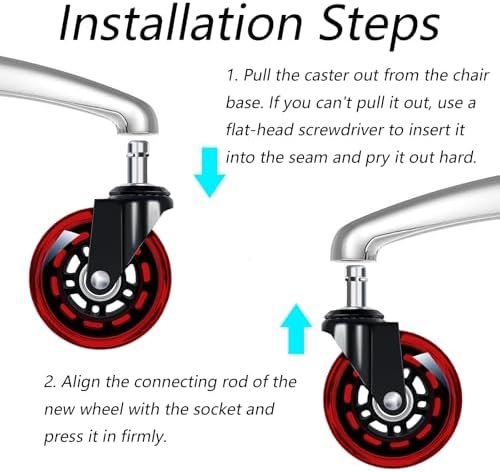 Installation Steps

1. Pull the caster out from the chair base. If you can't pull it out, use a flat-head screwdriver to insert it into the seam and pry it out hard.

2. Align the connecting rod of the new wheel with the socket and press it in firmly.