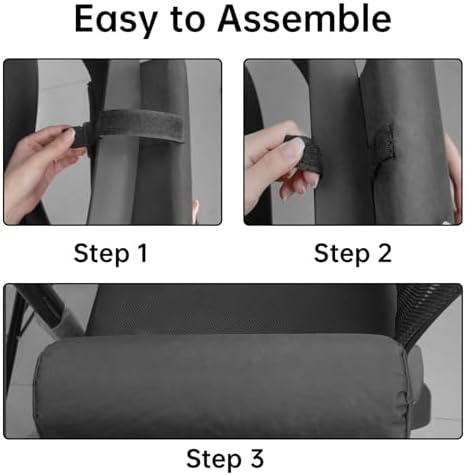 Easy to Assemble

Step 1

Step 2

Step 3