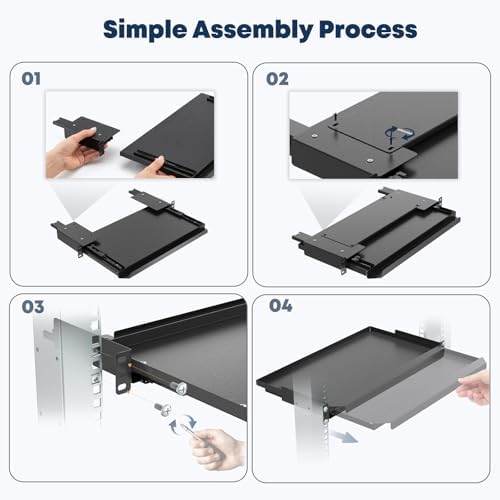 Simple Assembly Process

01

02

03

04