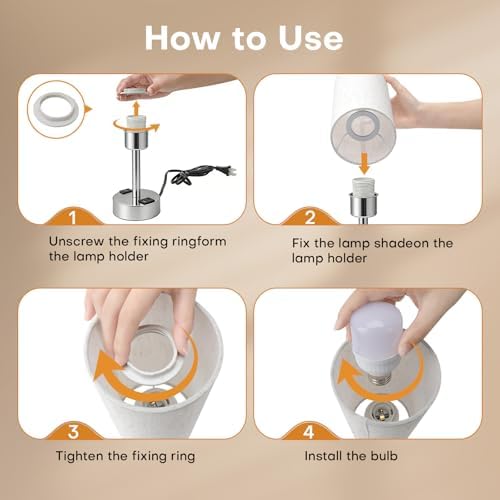 How to Use

1

Unscrew the fixing ringform the lamp holder

2

Fix the lamp shadeon the lamp holder

3

Tighten the fixing ring

4

Install the bulb